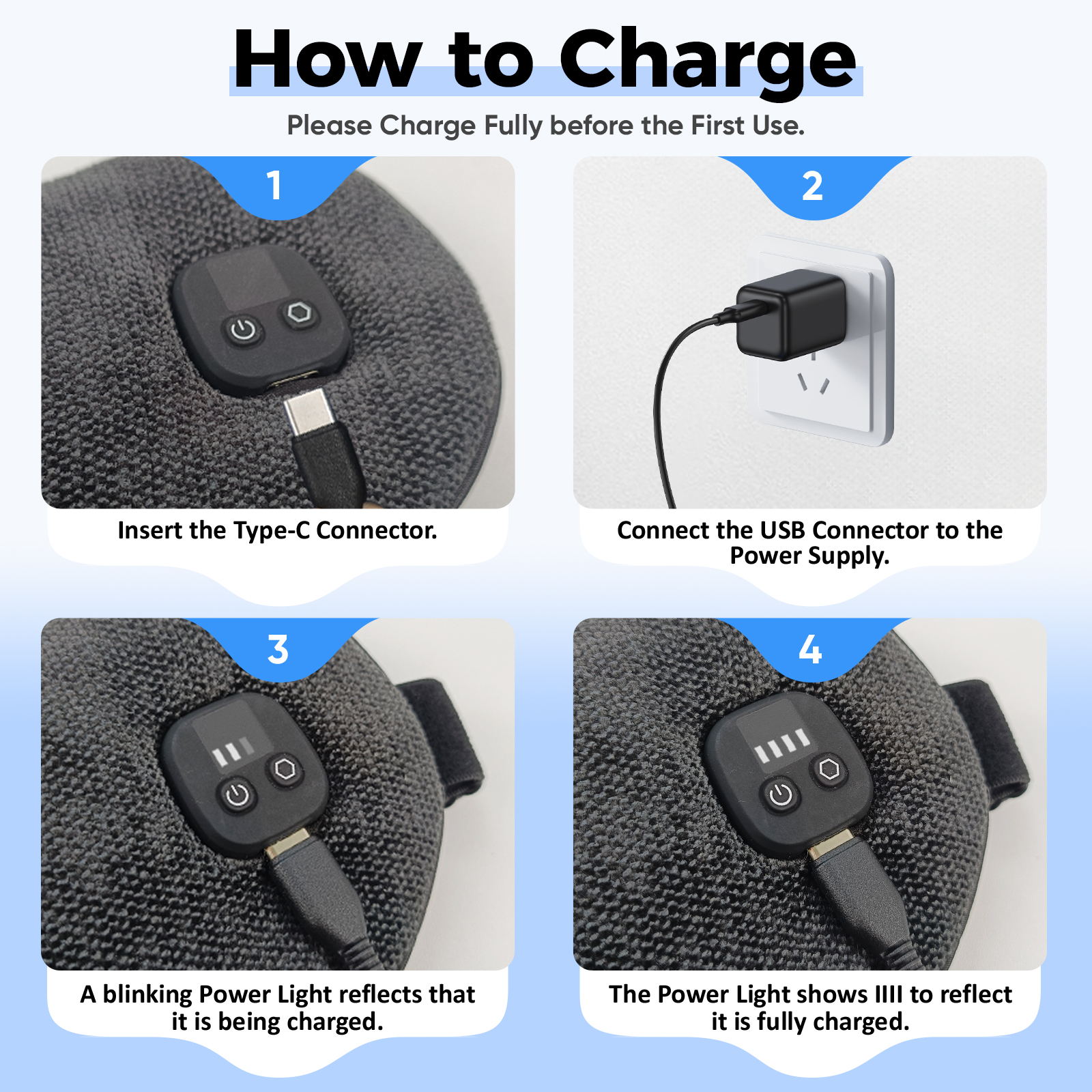 How to Charge

Please Charge Fully before the First Use.

1

Insert the Type-C Connector.

2

Connect the USB Connector to the Power Supply.

3

A blinking Power Light reflects that it is being charged.

4

The Power Light shows IIII to reflect it is fully charged.